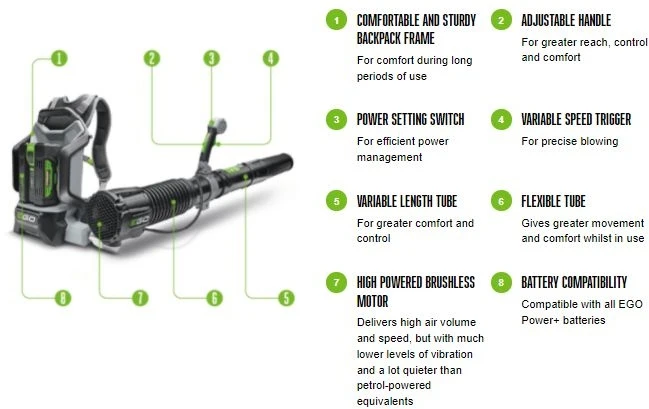 1
2
3
4
EGO
EGO
8
7
6
5

1 COMFORTABLE AND STURDY BACKPACK FRAME
For comfort during long periods of use

2 ADJUSTABLE HANDLE
For greater reach, control and comfort

3 POWER SETTING SWITCH
For efficient power management

4 VARIABLE SPEED TRIGGER
For precise blowing

5 VARIABLE LENGTH TUBE
For greater comfort and control

6 FLEXIBLE TUBE
Gives greater movement and comfort whilst in use

7 HIGH POWERED BRUSHLESS MOTOR
Delivers high air volume and speed, but with much lower levels of vibration and a lot quieter than petrol-powered equivalents

8 BATTERY COMPATIBILITY
Compatible with all EGO Power+ batteries